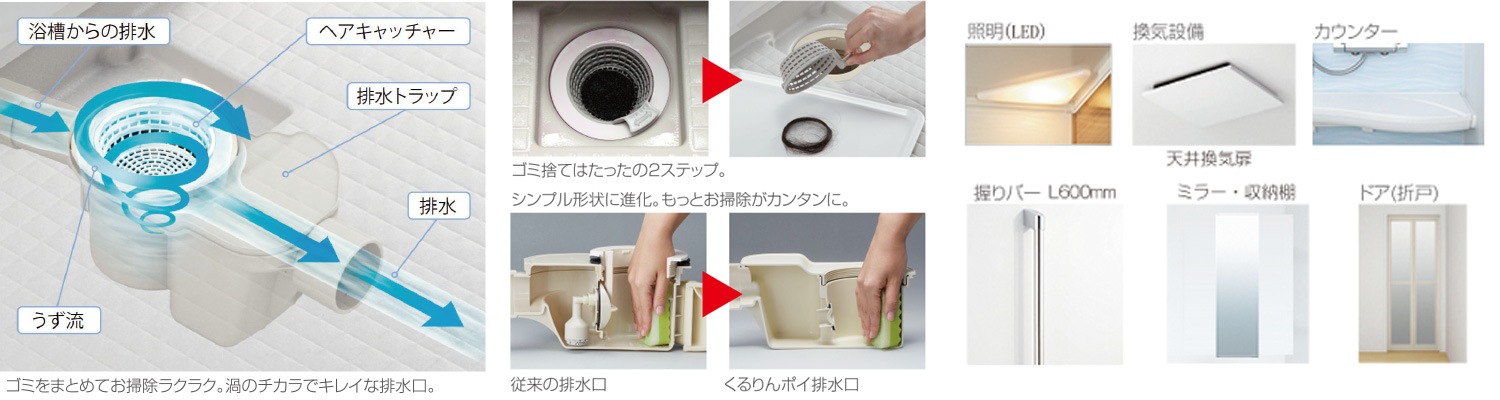 浴槽からの排水
ヘアキャッチャー
排水トラップ
排水
うず流
ゴミをまとめてお掃除ラクラク。渦のチカラでキレイな排水口。

ゴミ捨てはたったの2ステップ。
シンプル形状に進化。もっとお掃除がカンタンに。

従来の排水口
くるりんポイ排水口

照明(LED)
換気設備
カウンター
天井換気扇
握りバー L600mm
ミラー・収納棚
ドア(折戸)