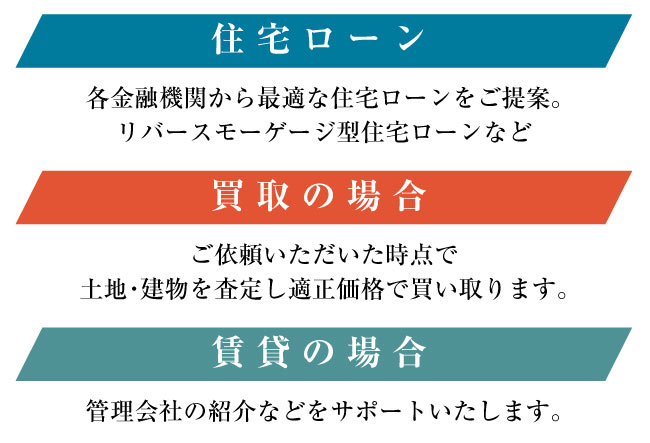 住宅ローン

各金融機関から最適な住宅ローンをご提案。
リバースモーゲージ型住宅ローンなど

買取の場合

ご依頼いただいた時点で
土地・建物を査定し適正価格で買い取ります。

賃貸の場合

管理会社の紹介などをサポートいたします。